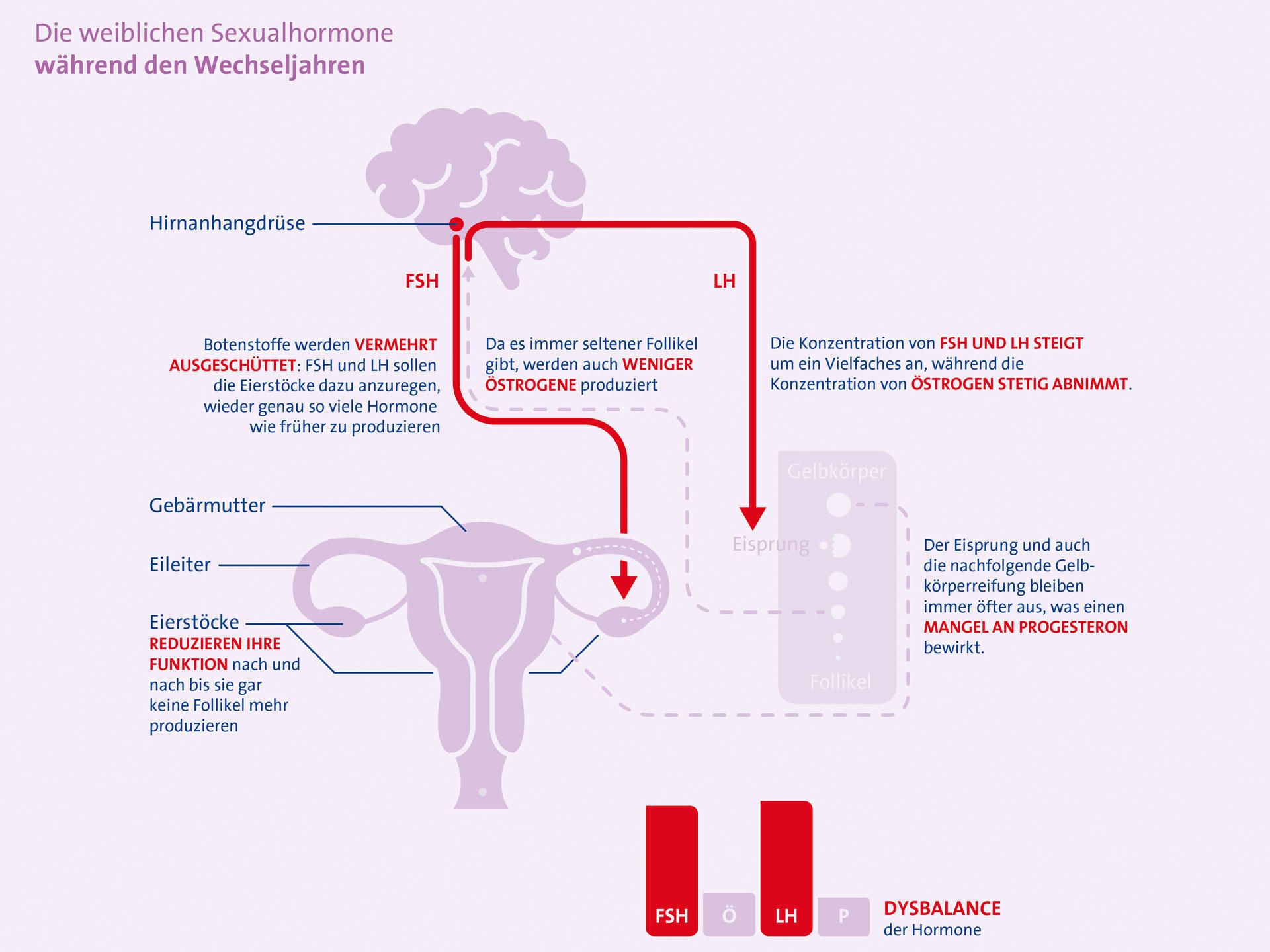 Die weiblichen Sexualhormone
während den Wechseljahren

Hirnanhangdrüse

FSH

LH

Botenstoffe werden VERMEHRT AUSGESCHÜTTET: FSH und LH sollen die Eierstöcke dazu anzuregen, wieder genau so viele Hormone wie früher zu produzieren

Da es immer seltener Follikel gibt, werden auch WENIGER ÖSTROGENE produziert

Die Konzentration von FSH UND LH STEIGT um ein Vielfaches an, während die Konzentration von ÖSTROGEN STETIG ABNIMMT.

Gebärmutter

Eileiter

Eierstöcke
REDUZIEREN IHRE FUNKTION nach und nach bis sie gar keine Follikel mehr produzieren

Gelbkörper

Eisprung

Follikel

Der Eisprung und auch die nachfolgende Gelbkörperreifung bleiben immer öfter aus, was einen MANGEL AN PROGESTERON bewirkt.

FSH Ö LH P

DYSBALANCE
der Hormone